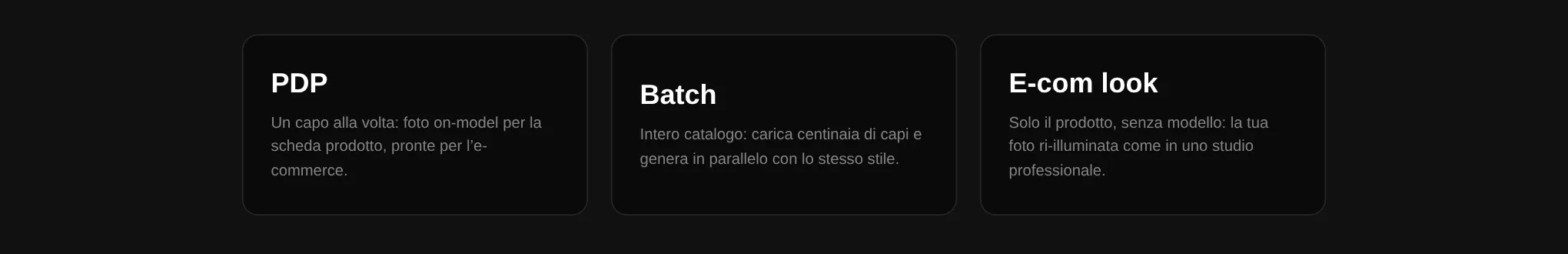 PDP

Un capo alla volta: foto on-model per la scheda prodotto, pronte per l'e-commerce.

Batch

Intero catalogo: carica centinaia di capi e genera in parallelo con lo stesso stile.

E-com look

Solo il prodotto, senza modello: la tua foto ri-illuminata come in uno studio professionale.